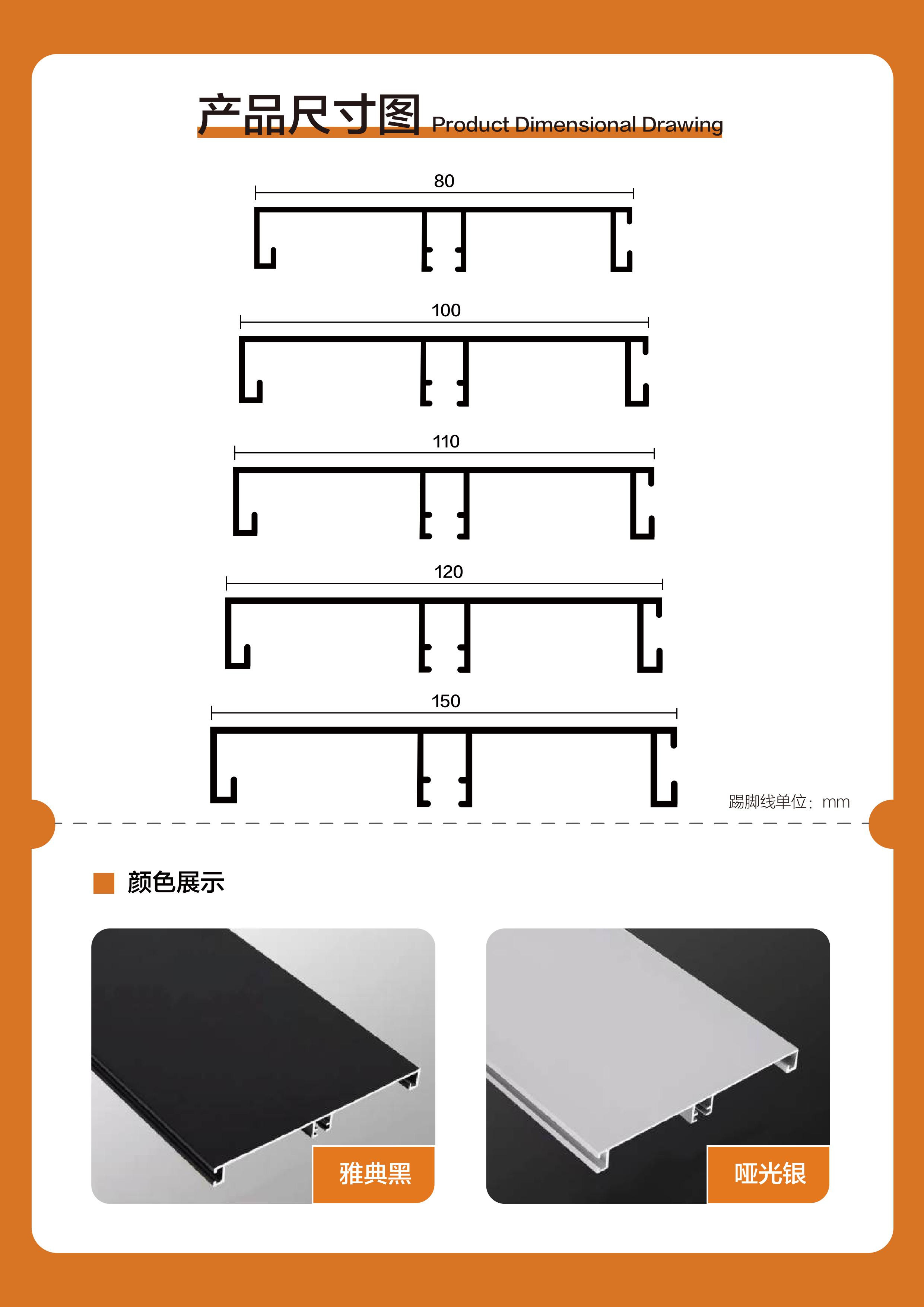 产品尺寸图 Product Dimensional Drawing

80

100

110

120

150

踢脚线单位：mm

颜色展示

雅典黑

哑光银