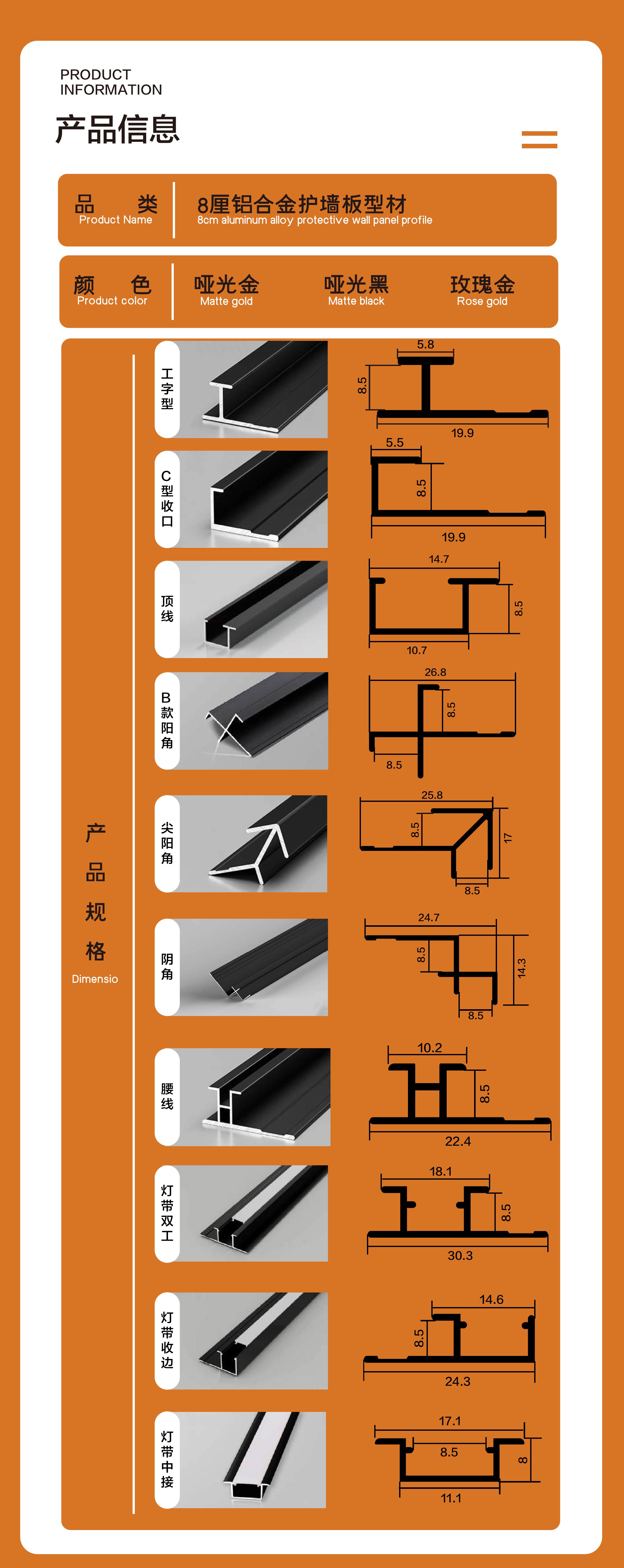 PRODUCT
INFORMATION

产品信息

品 类
Product Name

8厘铝合金护墙板型材
8cm aluminum alloy protective wall panel profile

颜 色
Product color

哑光金
Matte gold

哑光黑
Matte black

玫瑰金
Rose gold

产品规格
Dimensio

工字型
5.8
8.5
19.9

C型收口
5.5
8.5
19.9

顶线
14.7
8.5
10.7

B款阳角
26.8
8.5
8.5

尖阳角
25.8
8.5
17
8.5

阴角
24.7
8.5
14.3
8.5

腰线
10.2
8.5
22.4

灯带双工
18.1
8.5
30.3

灯带收边
14.6
8.5
24.3

灯带中接
17.1
8.5
8
11.1