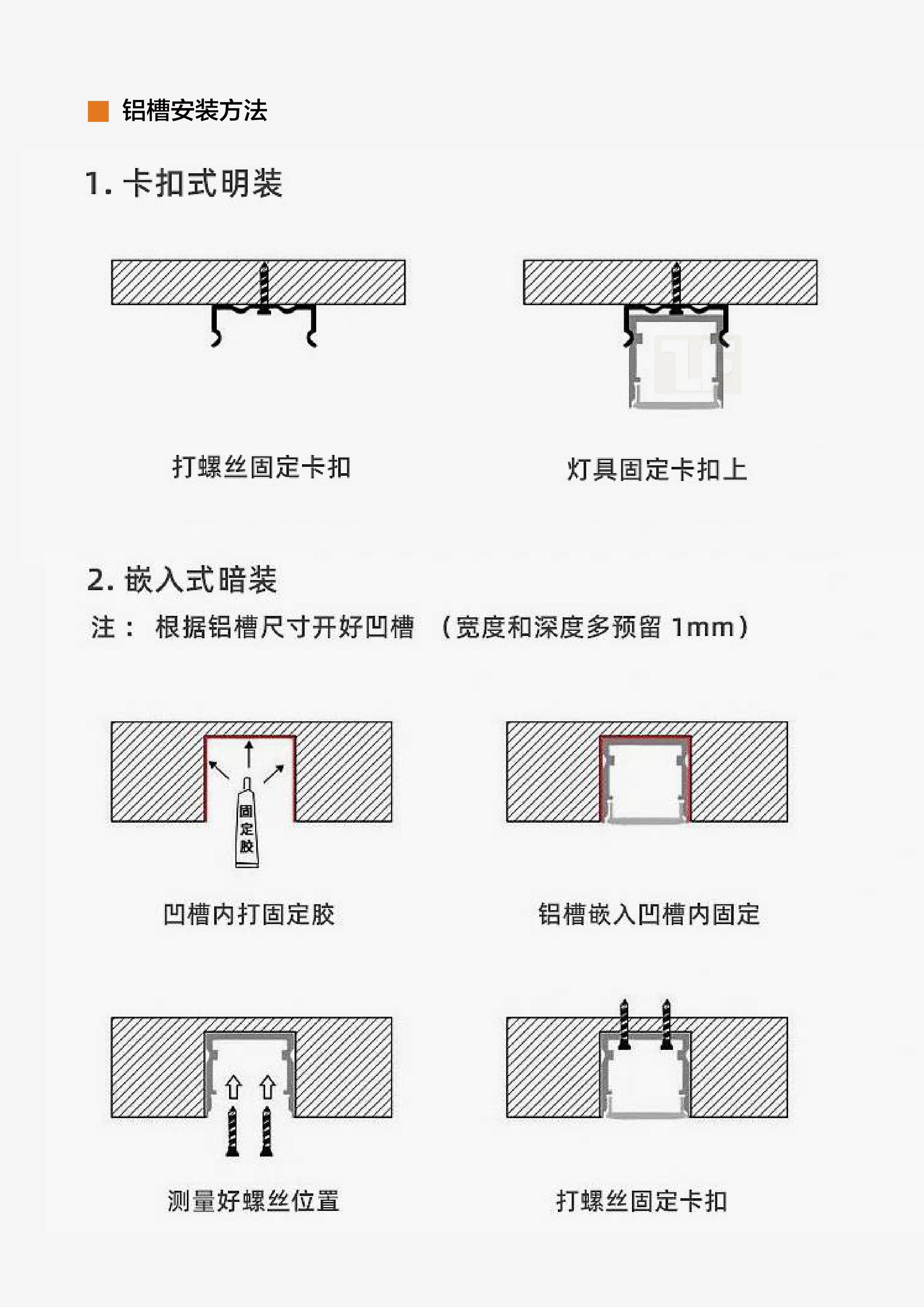 铝槽安装方法

1. 卡扣式明装

打螺丝固定卡扣

灯具固定卡扣上

2. 嵌入式暗装

注： 根据铝槽尺寸开好凹槽 （宽度和深度多预留 1mm）

固定胶

凹槽内打固定胶

铝槽嵌入凹槽内固定

测量好螺丝位置

打螺丝固定卡扣